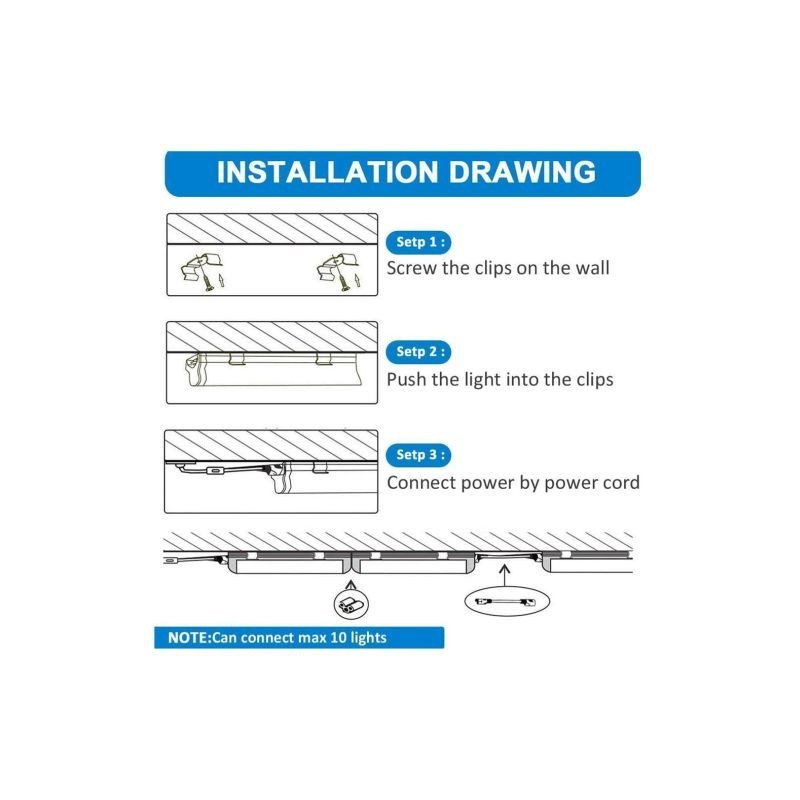 INSTALLATION DRAWING

Setp 1 :
Screw the clips on the wall

Setp 2 :
Push the light into the clips

Setp 3 :
Connect power by power cord

NOTE:Can connect max 10 lights