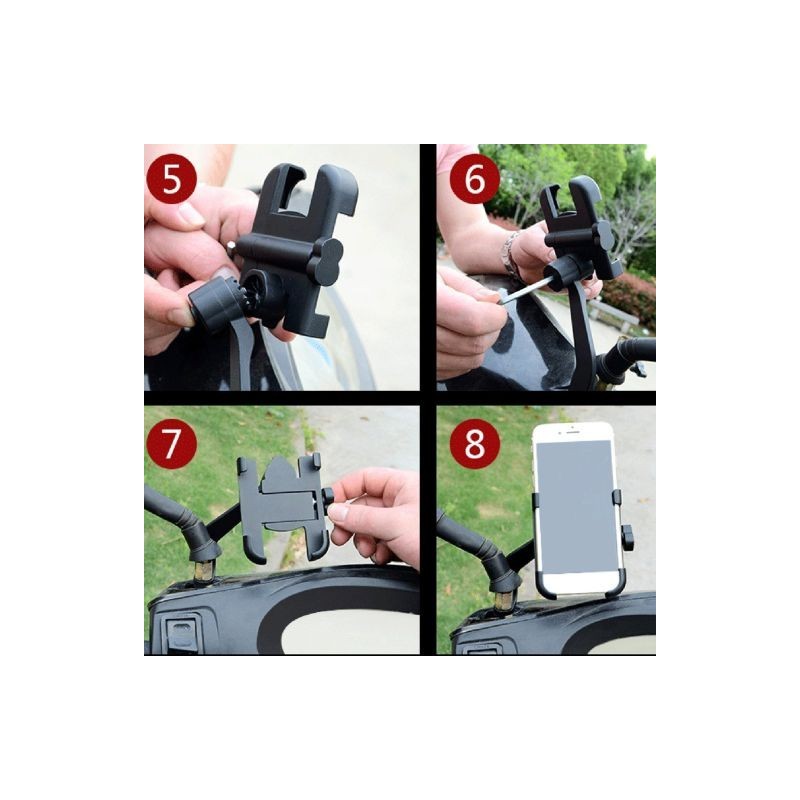 5
6
7
8