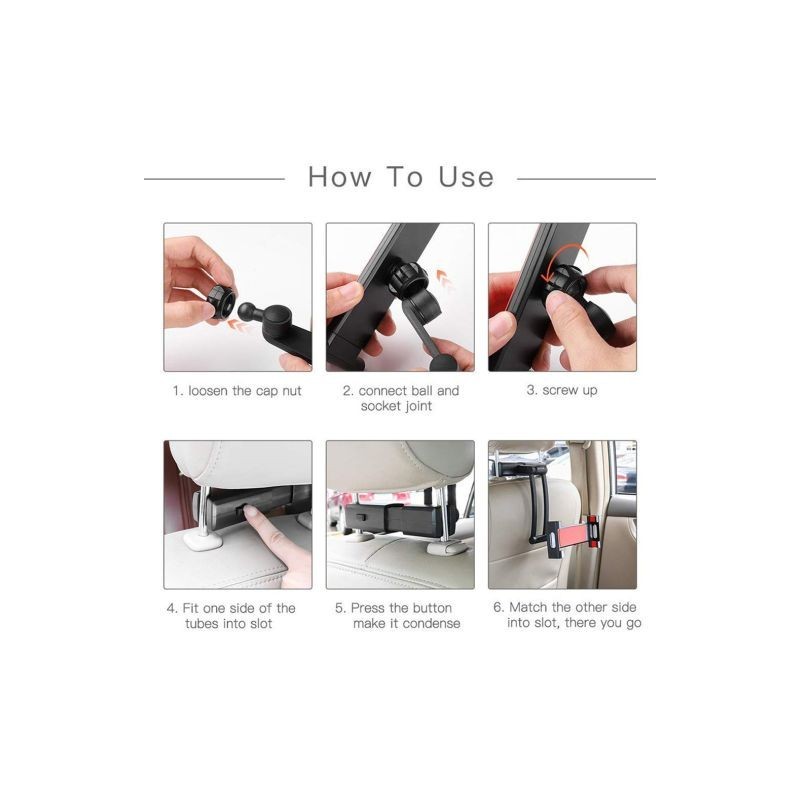 How To Use

1. loosen the cap nut

2. connect ball and socket joint

3. screw up

4. Fit one side of the tubes into slot

5. Press the button make it condense

6. Match the other side into slot, there you go