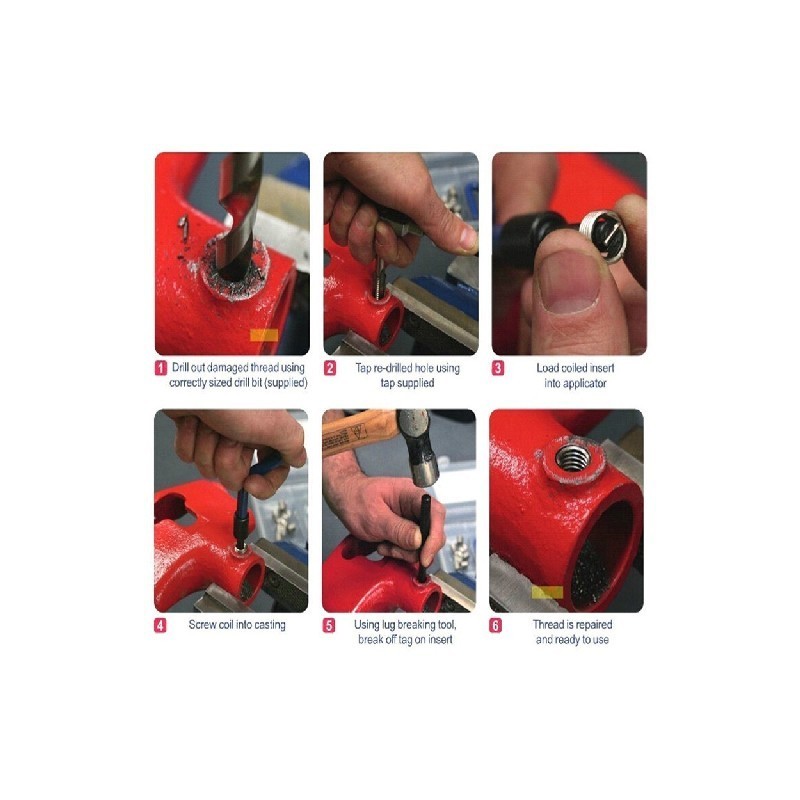 1 Drill out damaged thread using correctly sized drill bit (supplied)

2 Tap re-drilled hole using tap supplied

3 Load coiled insert into applicator

4 Screw coil into casting

5 Using lug breaking tool, break off tag on insert

6 Thread is repaired and ready to use