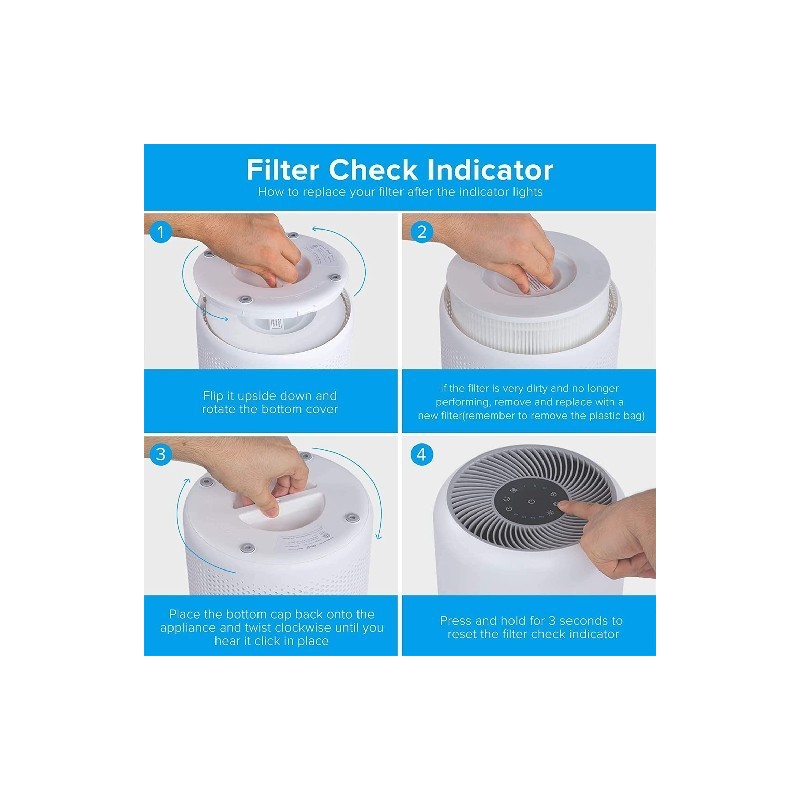 Filter Check Indicator
How to replace your filter after the indicator lights

1

Flip it upside down and rotate the bottom cover

2

If the filter is very dirty and no longer performing, remove and replace with a new filter(remember to remove the plastic bag)

3

Place the bottom cap back onto the appliance and twist clockwise until you hear it click in place

4

Press and hold for 3 seconds to reset the filter check indicator