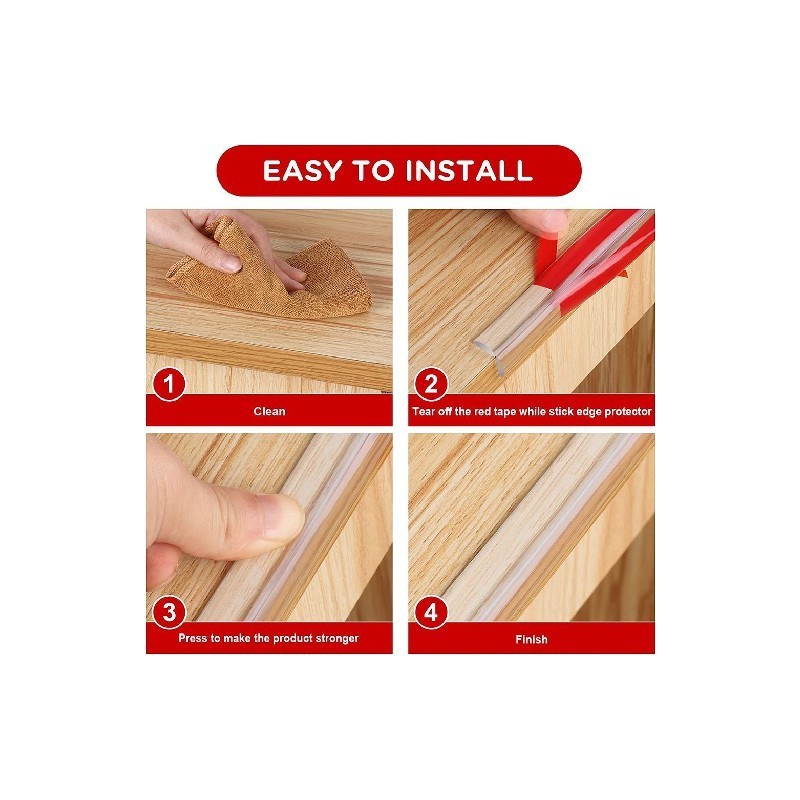 EASY TO INSTALL

1
Clean

2
Tear off the red tape while stick edge protector

3
Press to make the product stronger

4
Finish