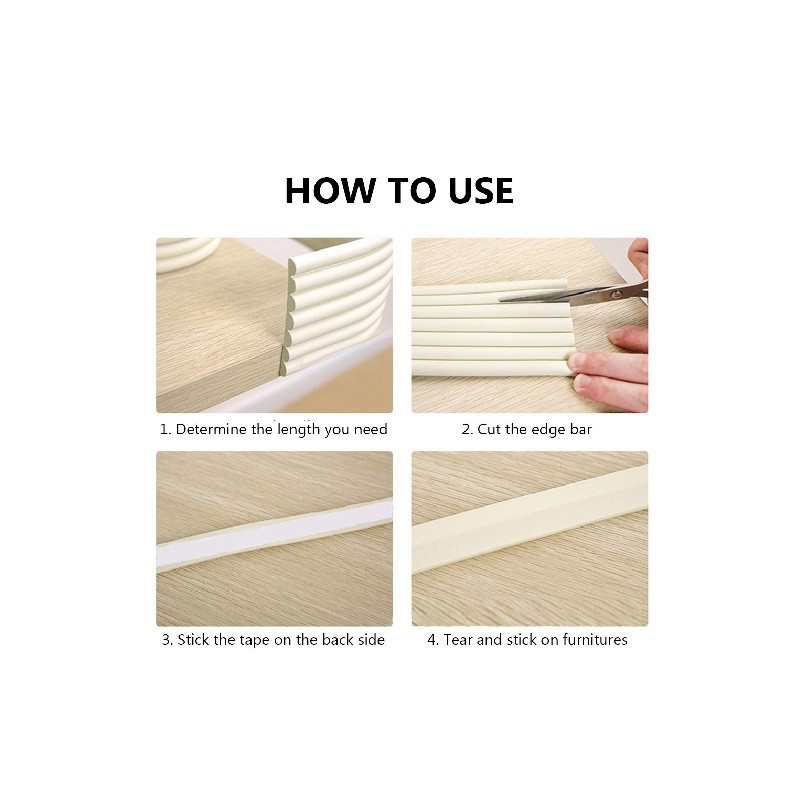 HOW TO USE

1. Determine the length you need

2. Cut the edge bar

3. Stick the tape on the back side

4. Tear and stick on furnitures