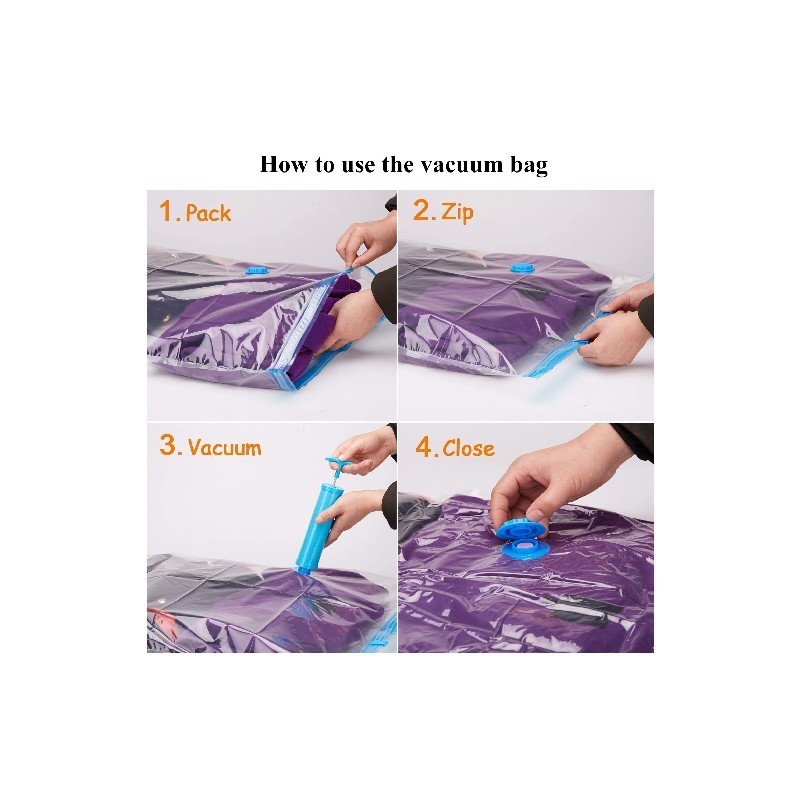 How to use the vacuum bag

1. Pack

2. Zip

3. Vacuum

4. Close