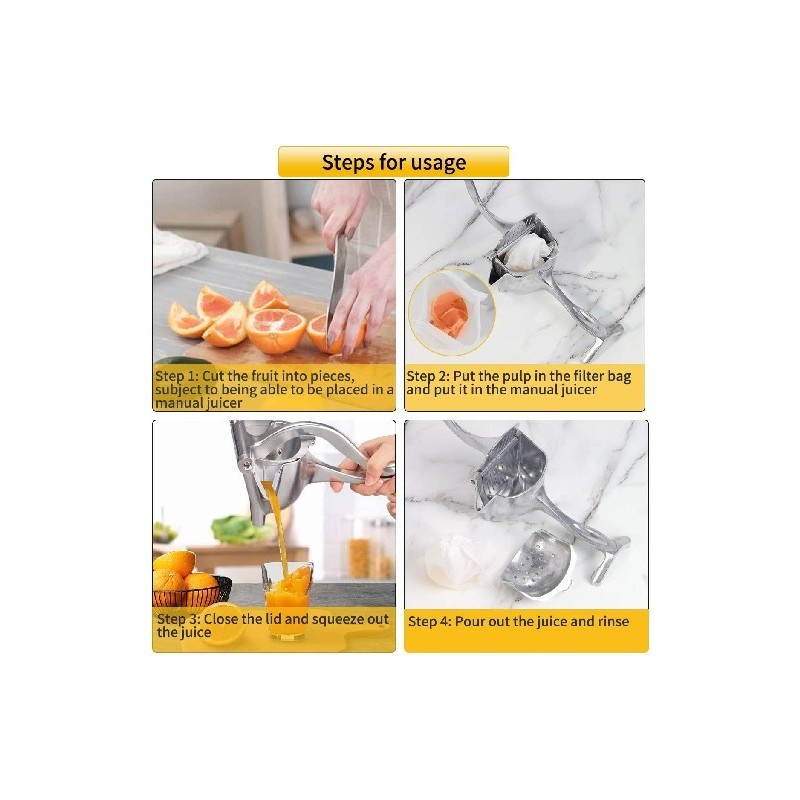 Steps for usage

Step 1: Cut the fruit into pieces, subject to being able to be placed in a manual juicer

Step 2: Put the pulp in the filter bag and put it in the manual juicer

Step 3: Close the lid and squeeze out the juice

Step 4: Pour out the juice and rinse