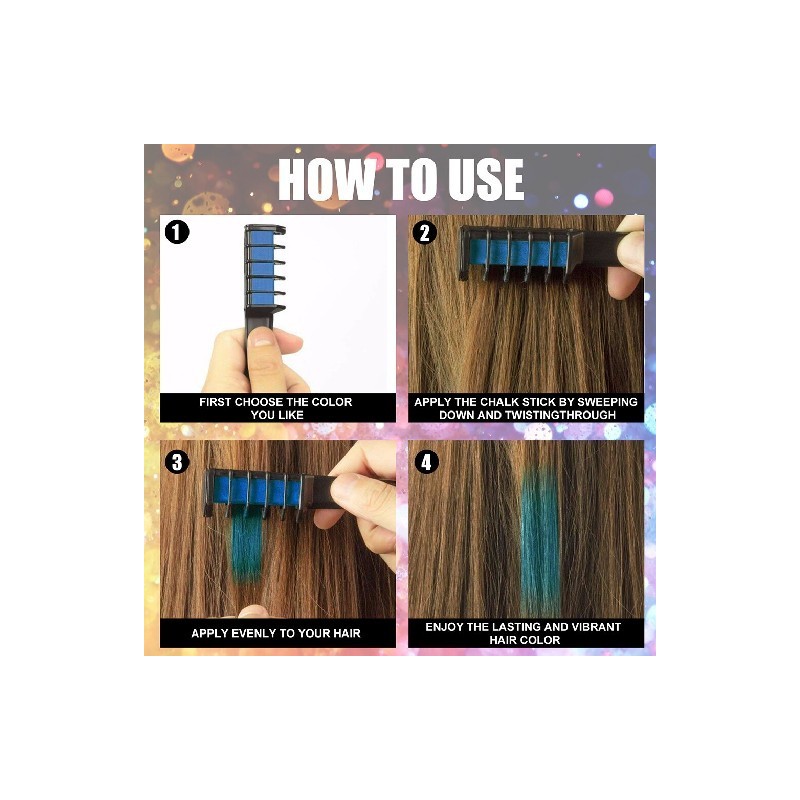 HOW TO USE

1

FIRST CHOOSE THE COLOR YOU LIKE

2

APPLY THE CHALK STICK BY SWEEPING DOWN AND TWISTINGTHROUGH

3

APPLY EVENLY TO YOUR HAIR

4

ENJOY THE LASTING AND VIBRANT HAIR COLOR