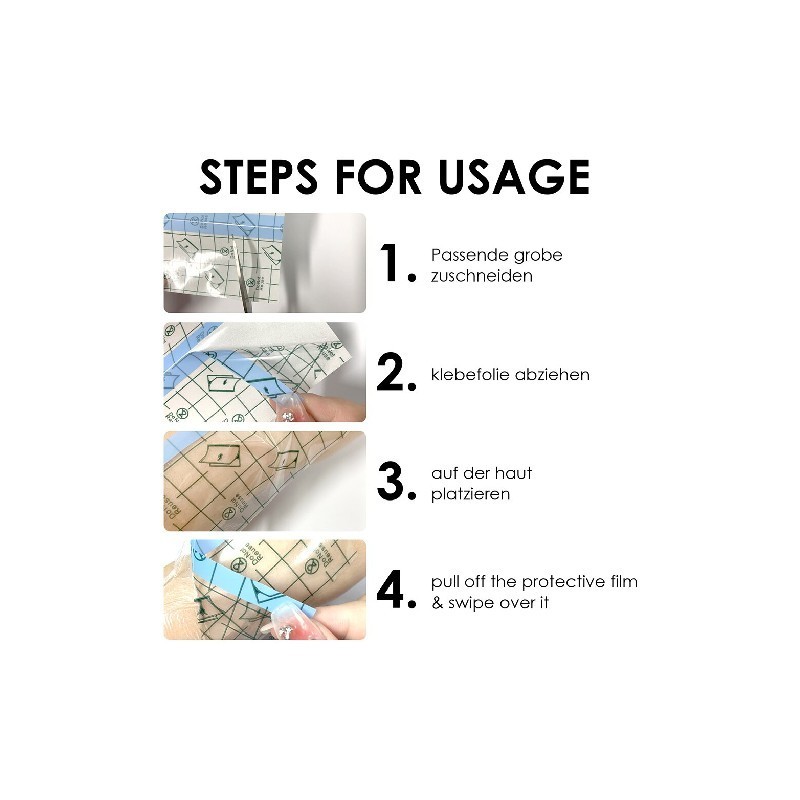 STEPS FOR USAGE

1. Passende grobe zuschneiden

2. klebefolie abziehen

3. auf der haut platzieren

4. pull off the protective film & swipe over it