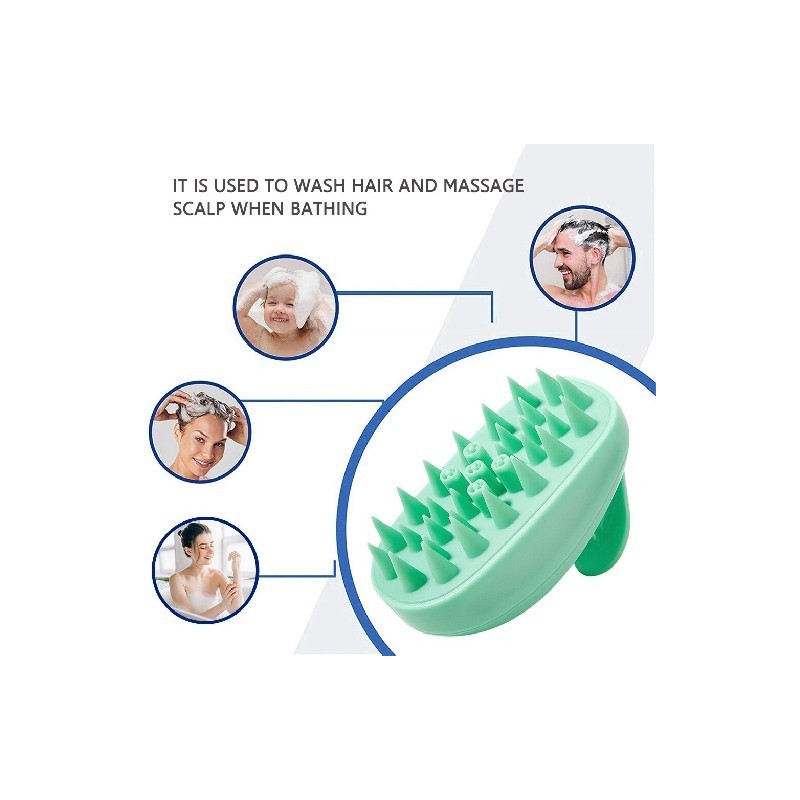 IT IS USED TO WASH HAIR AND MASSAGE SCALP WHEN BATHING