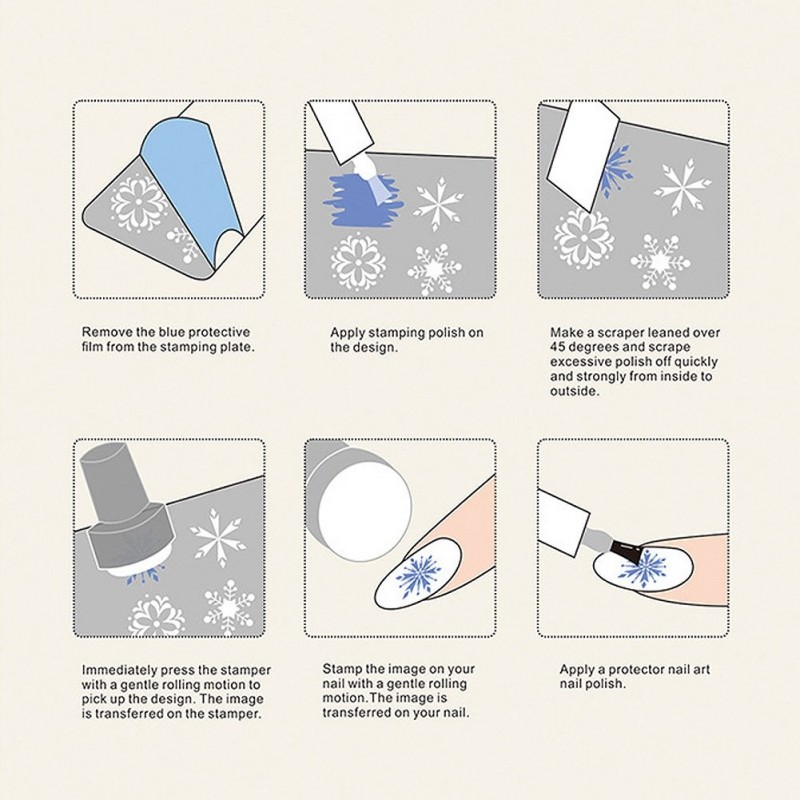 Remove the blue protective film from the stamping plate.

Apply stamping polish on the design.

Make a scraper leaned over 45 degrees and scrape excessive polish off quickly and strongly from inside to outside.

Immediately press the stamper with a gentle rolling motion to pick up the design. The image is transferred on the stamper.

Stamp the image on your nail with a gentle rolling motion.The image is transferred on your nail.

Apply a protector nail art nail polish.