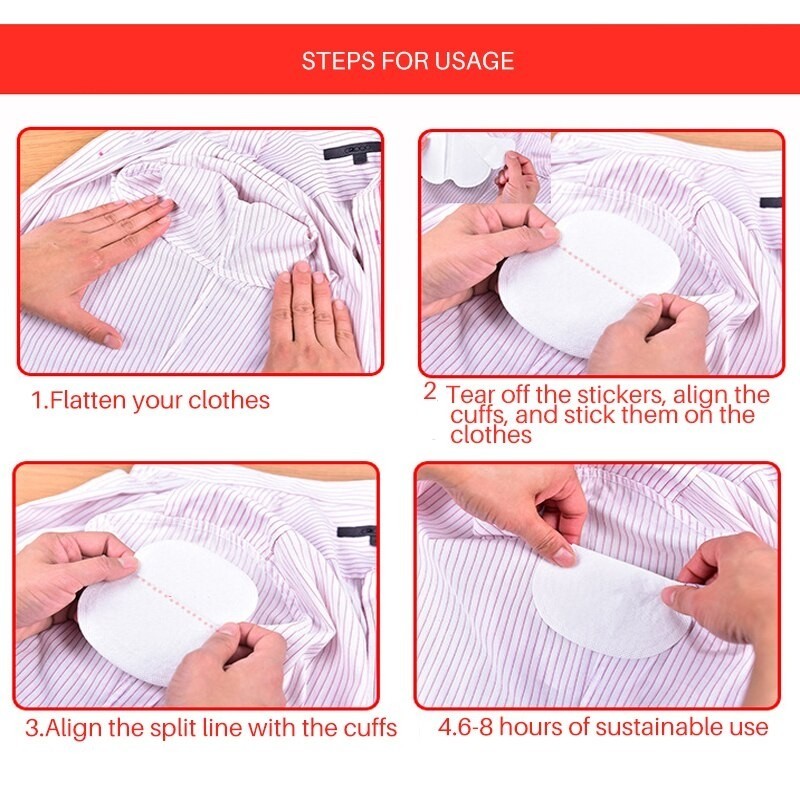 STEPS FOR USAGE

1.Flatten your clothes

2 Tear off the stickers, align the cuffs, and stick them on the clothes

3.Align the split line with the cuffs

4.6-8 hours of sustainable use