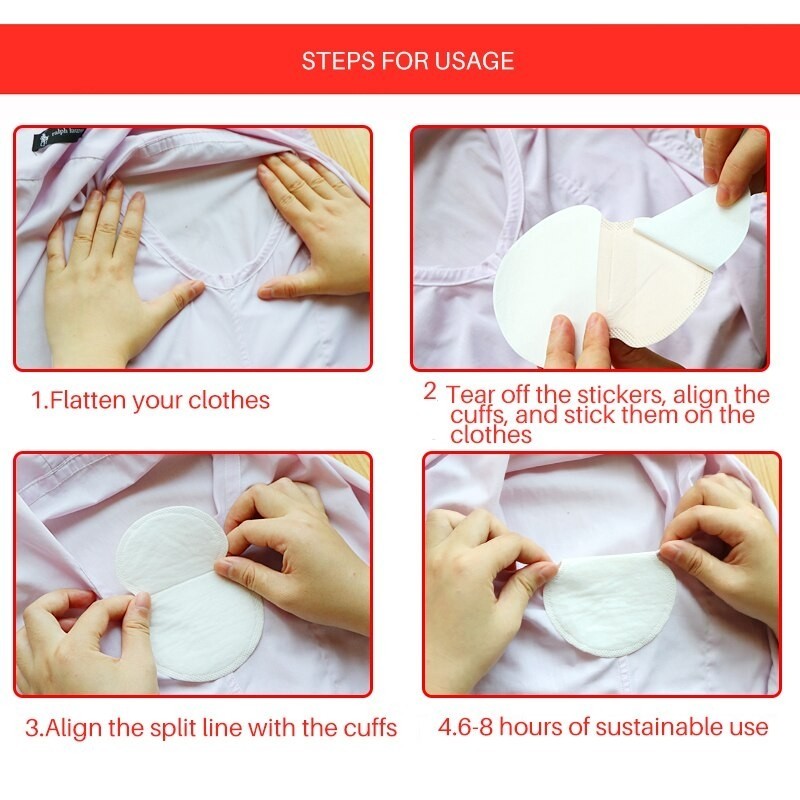 STEPS FOR USAGE

ralph lauren

1.Flatten your clothes

2 Tear off the stickers, align the cuffs, and stick them on the clothes

3.Align the split line with the cuffs

4.6-8 hours of sustainable use