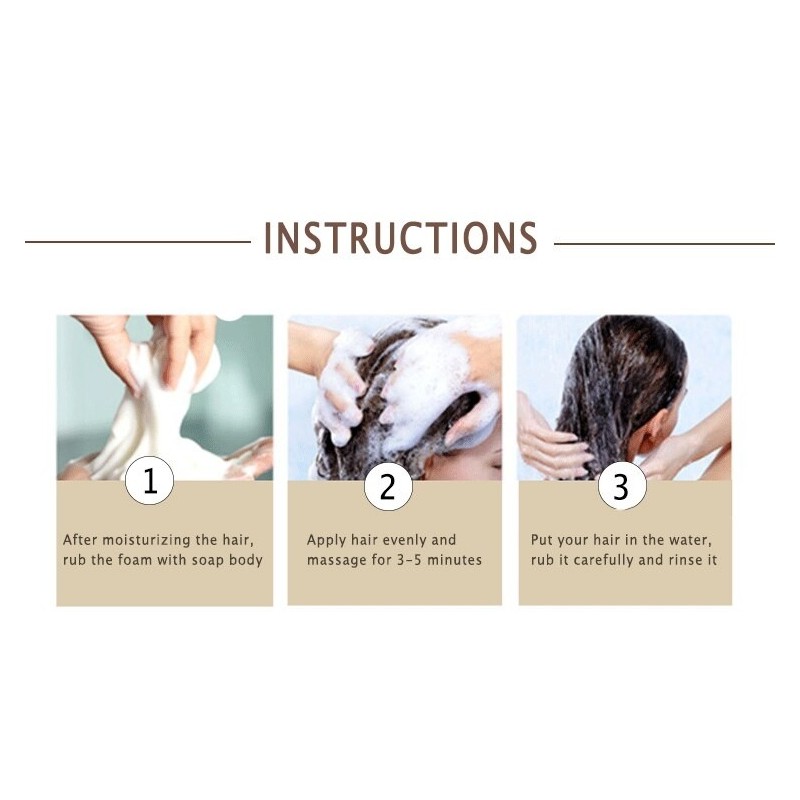 INSTRUCTIONS

1

After moisturizing the hair, rub the foam with soap body

2

Apply hair evenly and massage for 3-5 minutes

3

Put your hair in the water, rub it carefully and rinse it