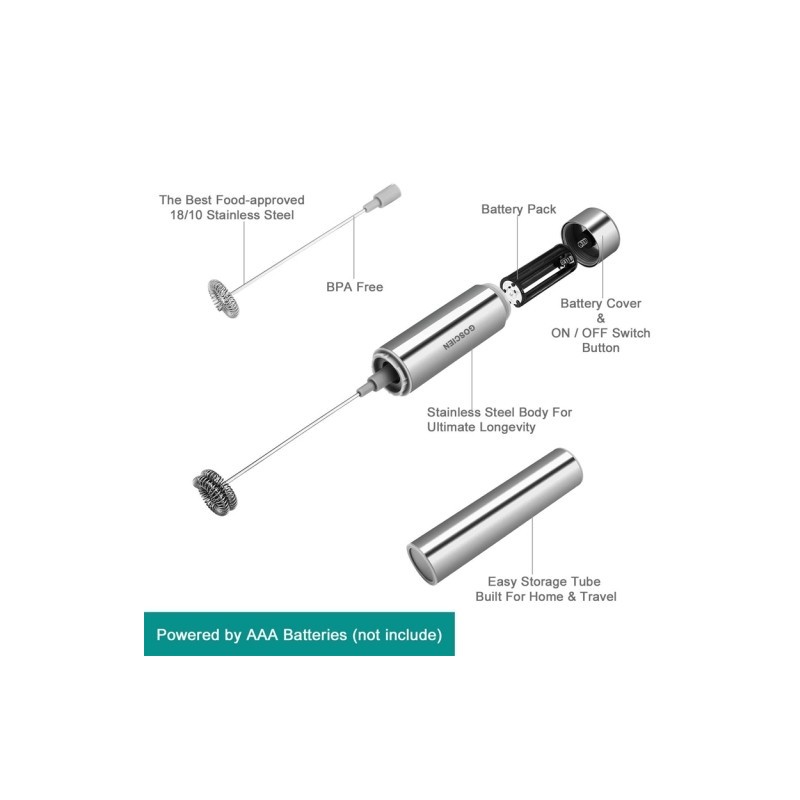 The Best Food-approved 18/10 Stainless Steel

BPA Free

Battery Pack

Battery Cover & ON / OFF Switch Button

GOSCIEN

Stainless Steel Body For Ultimate Longevity

Easy Storage Tube Built For Home & Travel

Powered by AAA Batteries (not include)