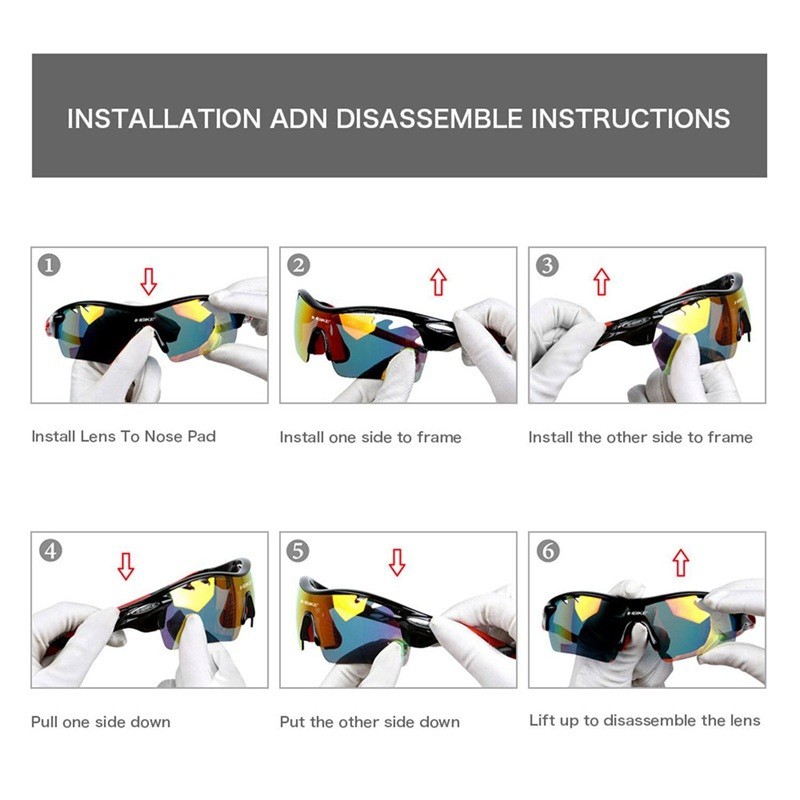 INSTALLATION ADN DISASSEMBLE INSTRUCTIONS

1

Install Lens To Nose Pad

2

Install one side to frame

3

Install the other side to frame

4

Pull one side down

5

Put the other side down

6

Lift up to disassemble the lens