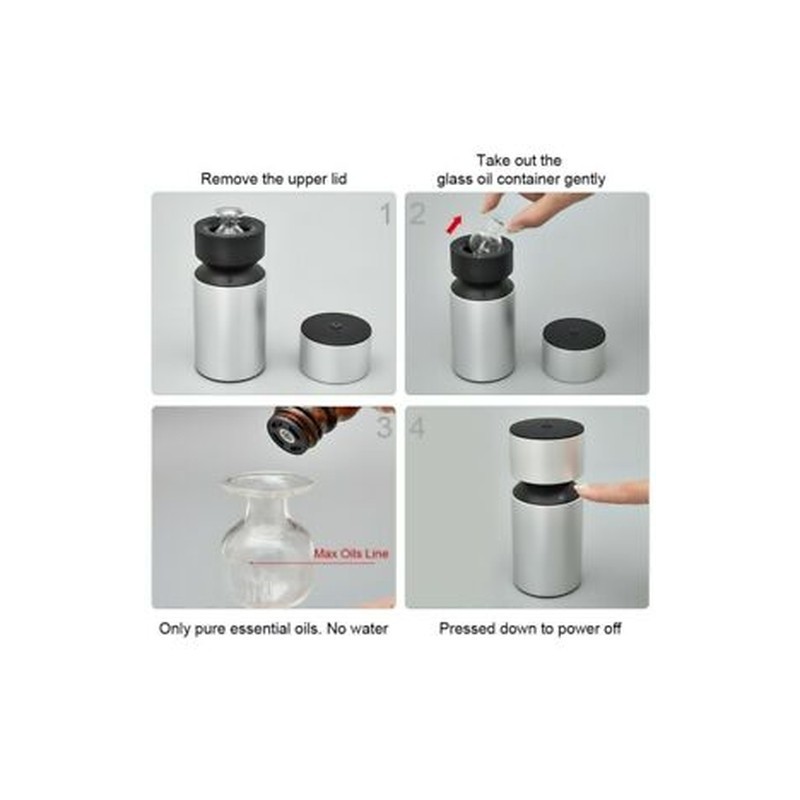 Remove the upper lid

1

Take out the glass oil container gently

2

3

Max Oils Line

Only pure essential oils. No water

4

Pressed down to power off