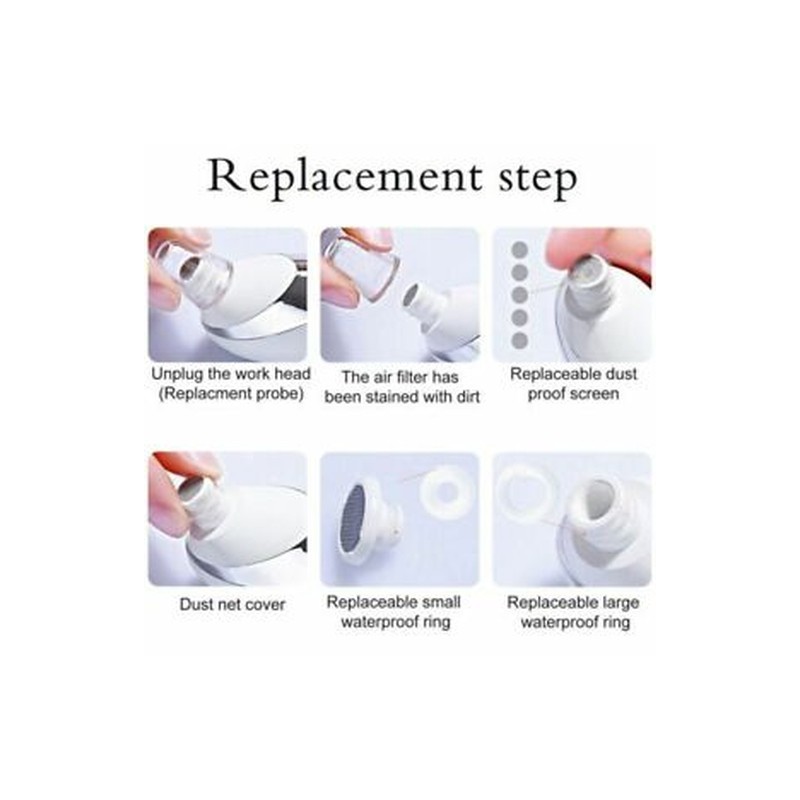 Replacement step

Unplug the work head (Replacment probe)

The air filter has been stained with dirt

Replaceable dust proof screen

Dust net cover

Replaceable small waterproof ring

Replaceable large waterproof ring