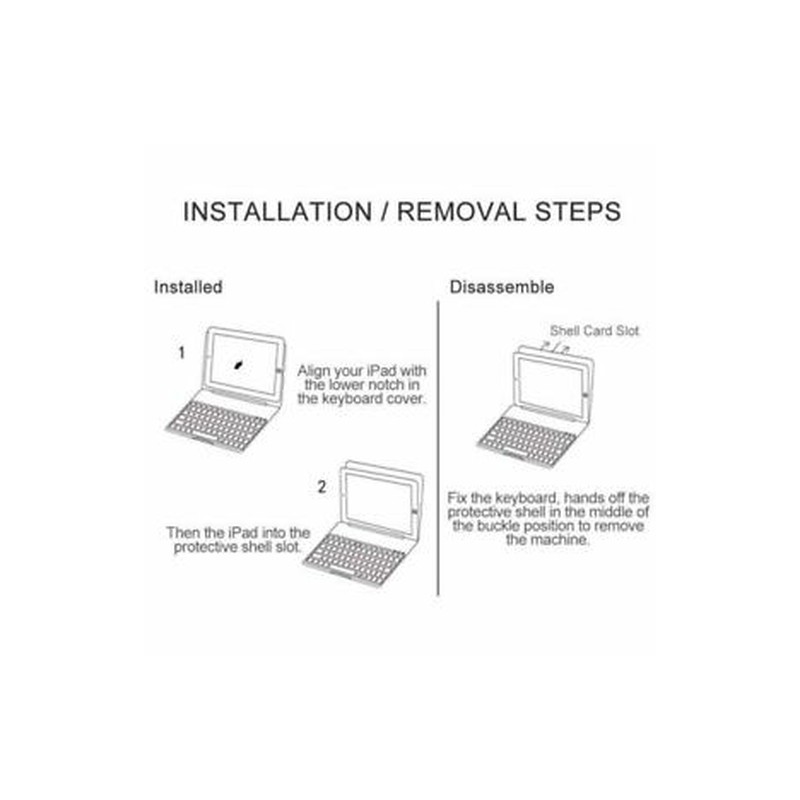 INSTALLATION / REMOVAL STEPS

Installed

1

Align your iPad with the lower notch in the keyboard cover.

2

Then the iPad into the protective shell slot.

Disassemble

Shell Card Slot

Fix the keyboard, hands off the protective shell in the middle of the buckle position to remove the machine.