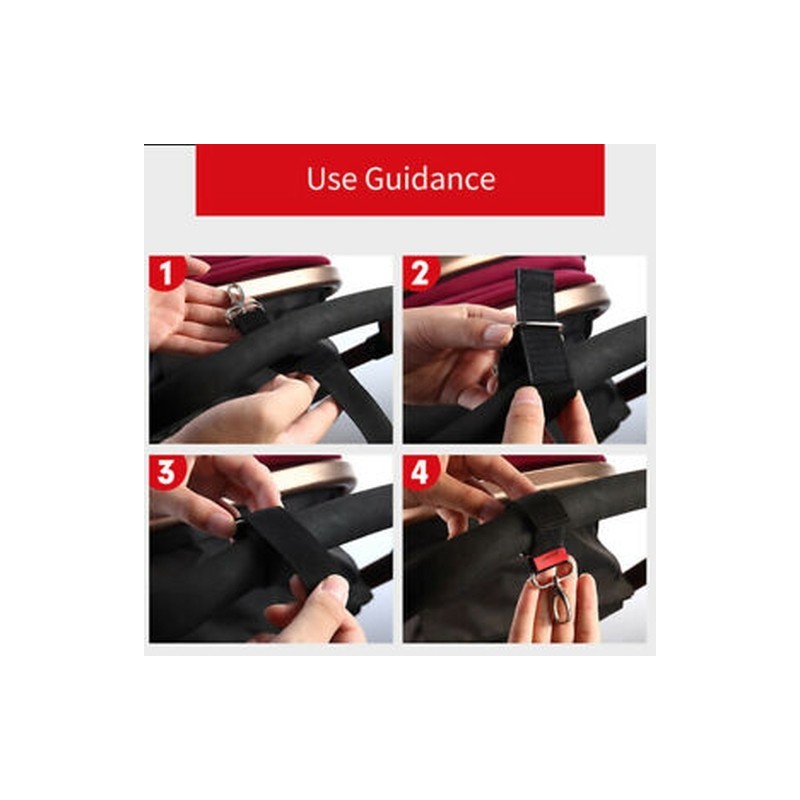 Use Guidance

1

2

3

4